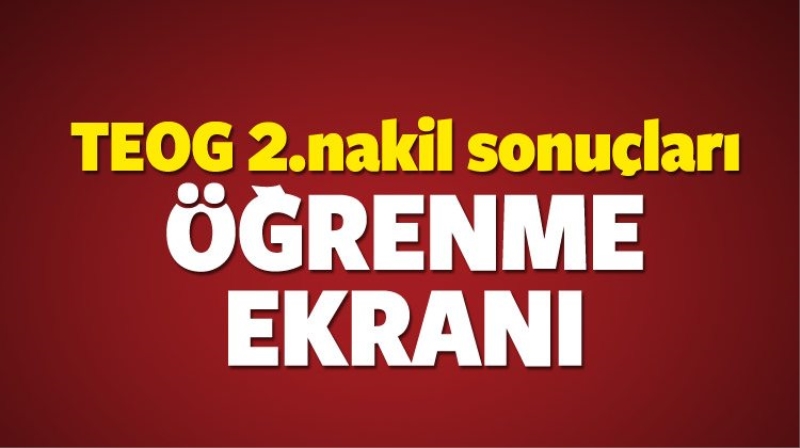 TEOG 2.nakil sonuçları
ÖĞRENME
EKRANI